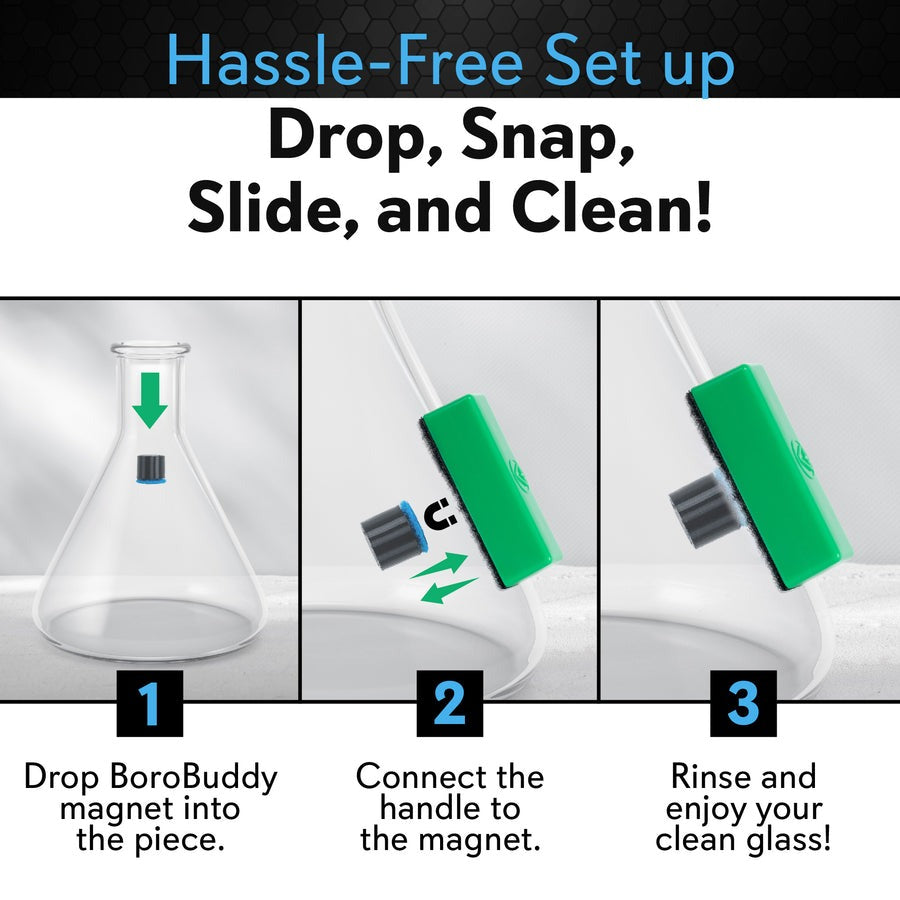 Hassle-Free Set up

Drop, Snap, Slide, and Clean!

1

Drop BoroBuddy magnet into the piece.

2

Connect the handle to the magnet.

3

Rinse and enjoy your clean glass!